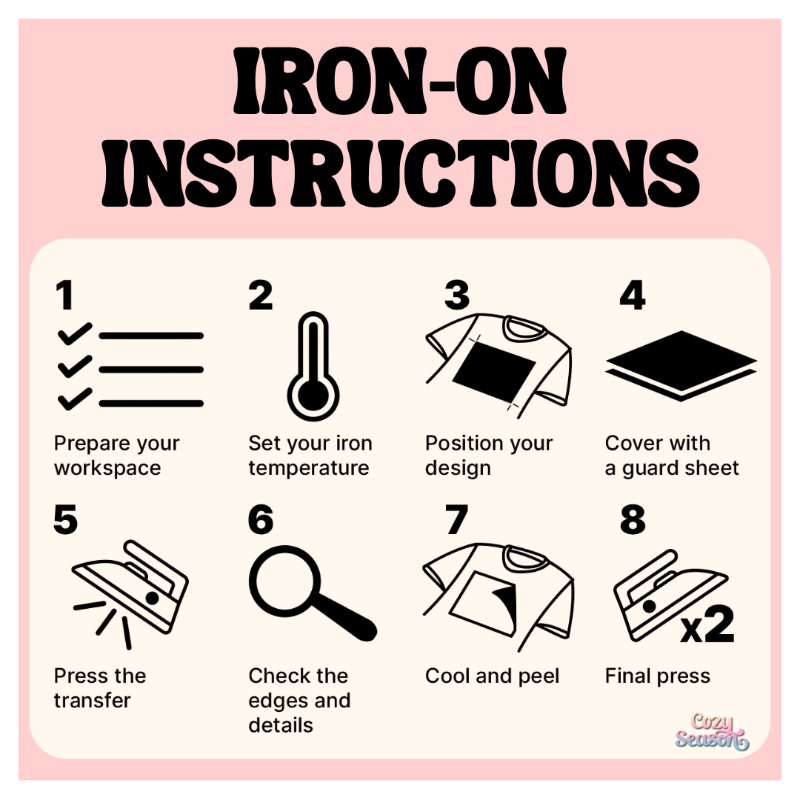 IRON-ON INSTRUCTIONS

1
Prepare your workspace

2
Set your iron temperature

3
Position your design

4
Cover with a guard sheet

5
Press the transfer

6
Check the edges and details

7
Cool and peel

8
x2
Final press

Cozy Season